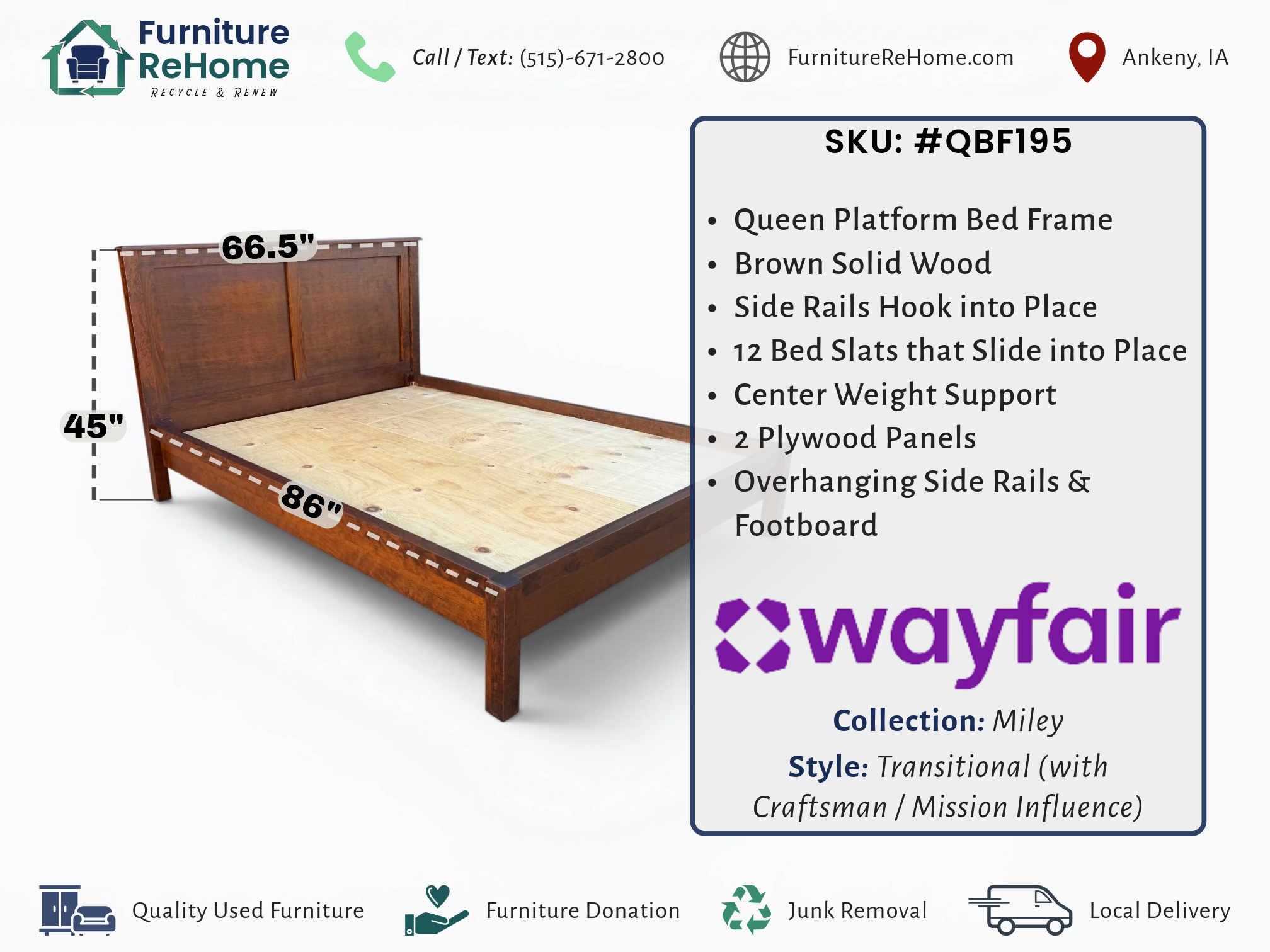 Furniture ReHome
RECYCLE & RENEW

Call / Text: (515)-671-2800

FurnitureReHome.com

Ankeny, IA

66.5"

45"

86"

SKU: #QBF195

• Queen Platform Bed Frame
• Brown Solid Wood
• Side Rails Hook into Place
• 12 Bed Slats that Slide into Place
• Center Weight Support
• 2 Plywood Panels
• Overhanging Side Rails & Footboard

wayfair

Collection: Miley

Style: Transitional (with Craftsman / Mission Influence)

Quality Used Furniture

Furniture Donation

Junk Removal

Local Delivery